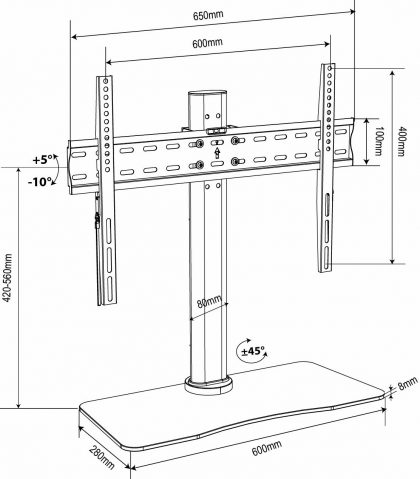 650mm
600mm
100mm
400mm
+5°
-10°
420-560mm
80mm
±45°
8mm
280mm
600mm