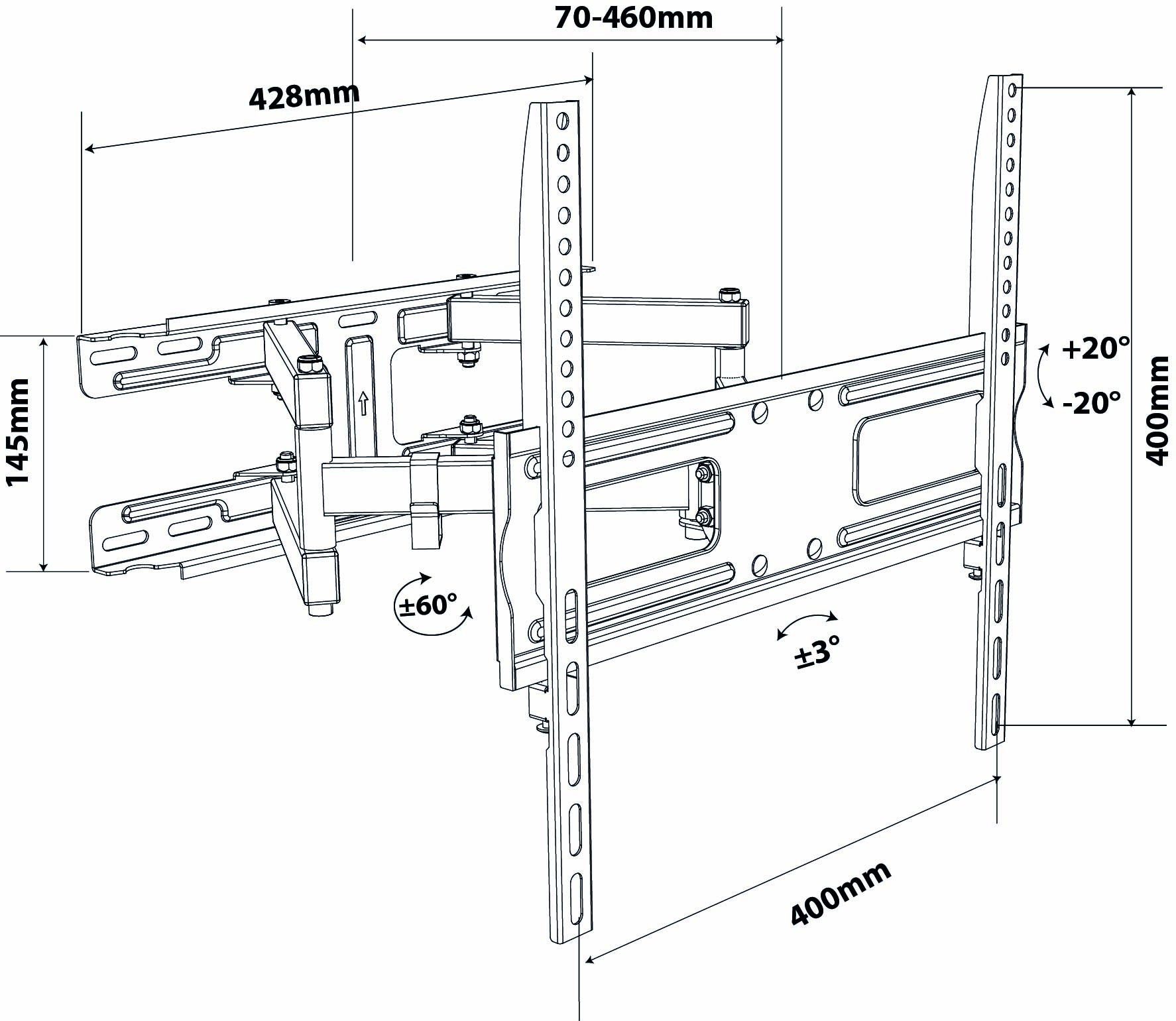 70-460mm

428mm

145mm

+20°

-20°

400mm

±60°

±3°

400mm